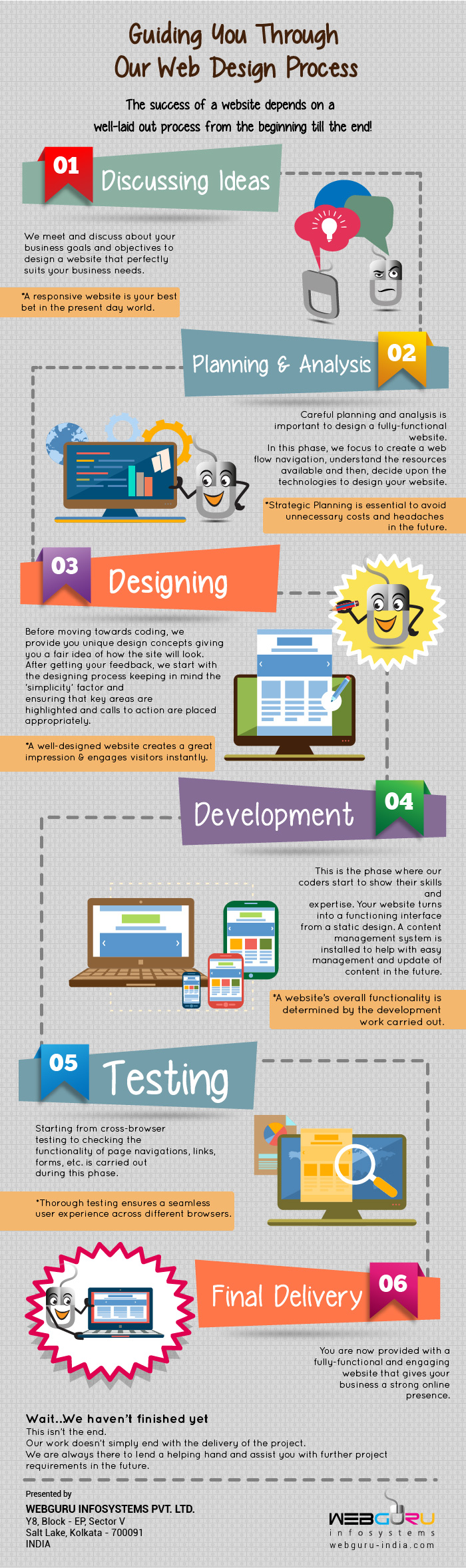 Guiding You Through
Our Web Design Process

The success of a website depends on a well-laid out process from the beginning till the end!

01 Discussing Ideas

We meet and discuss about your business goals and objectives to design a website that perfectly suits your business needs.

*A responsive website is your best bet in the present day world.

Planning & Analysis 02

Careful planning and analysis is important to design a fully-functional website.
In this phase, we focus to create a web flow navigation, understand the resources available and then, decide upon the technologies to design your website.

*Strategic Planning is essential to avoid unnecessary costs and headaches in the future.

03 Designing

Before moving towards coding, we provide you unique design concepts giving you a fair idea of how the site will look. After getting your feedback, we start with the designing process keeping in mind the 'simplicity' factor and ensuring that key areas are highlighted and calls to action are placed appropriately.

*A well-designed website creates a great impression & engages visitors instantly.

Development 04

This is the phase where our coders start to show their skills and expertise. Your website turns into a functioning interface from a static design. A content management system is installed to help with easy management and update of content in the future.

*A website's overall functionality is determined by the development work carried out.

05 Testing

Starting from cross-browser testing to checking the functionality of page navigations, links, forms, etc. is carried out during this phase.

*Thorough testing ensures a seamless user experience across different browsers.

Final Delivery 06

You are now provided with a fully-functional and engaging website that gives your business a strong online presence.

Wait..We haven't finished yet
This isn't the end.
Our work doesn't simply end with the delivery of the project.
We are always there to lend a helping hand and assist you with further project requirements in the future.

Presented by
WEBGURU INFOSYSTEMS PVT. LTD.
Y8, Block - EP, Sector V
Salt Lake, Kolkata - 700091
INDIA

WEBGURU
infosystems
webguru-india.com