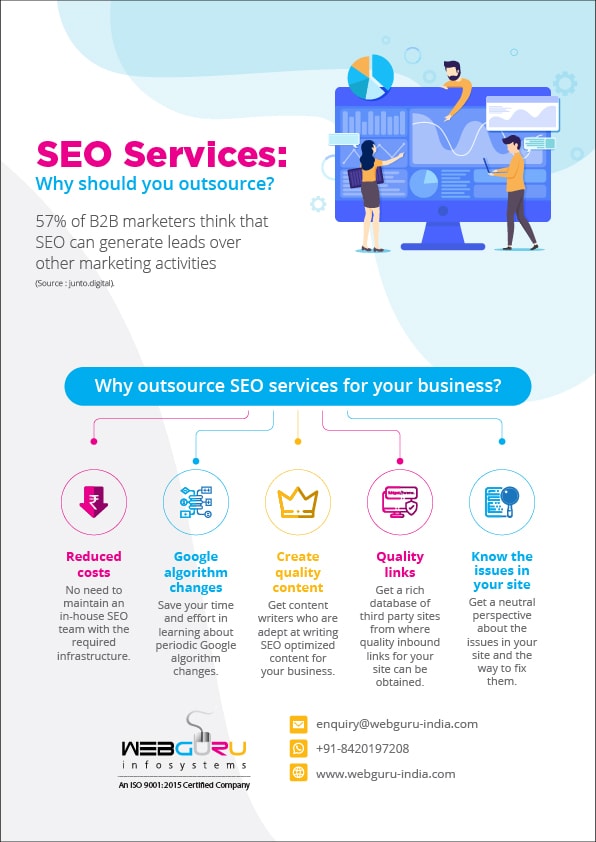 SEO Services:
Why should you outsource?

57% of B2B marketers think that SEO can generate leads over other marketing activities
(Source : junto.digital).

Why outsource SEO services for your business?

Reduced costs
No need to maintain an in-house SEO team with the required infrastructure.

Google algorithm changes
Save your time and effort in learning about periodic Google algorithm changes.

Create quality content
Get content writers who are adept at writing SEO optimized content for your business.

Quality links
Get a rich database of third party sites from where quality inbound links for your site can be obtained.

Know the issues in your site
Get a neutral perspective about the issues in your site and the way to fix them.

WEBGURU
infosystems
An ISO 9001:2015 Certified Company

enquiry@webguru-india.com
+91-8420197208
www.webguru-india.com