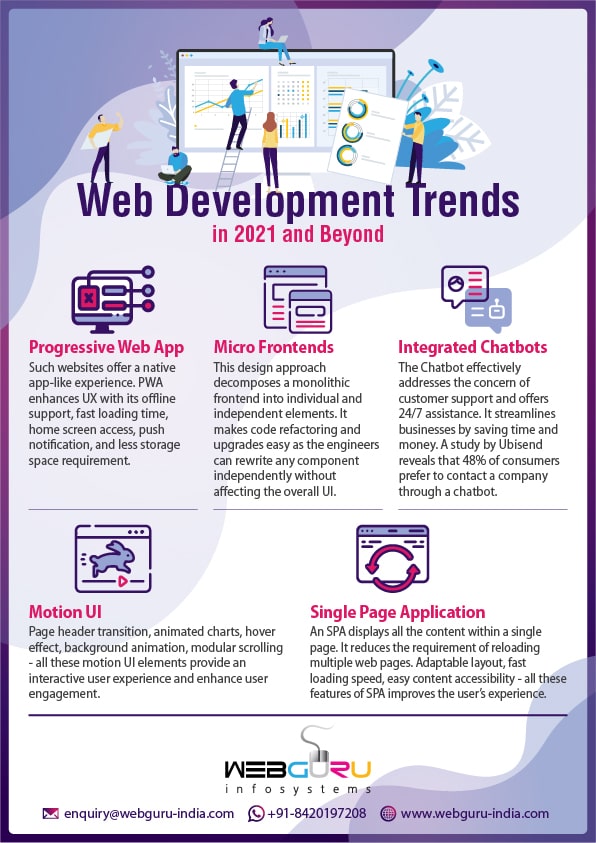 Web Development Trends
in 2021 and Beyond

Progressive Web App
Such websites offer a native app-like experience. PWA enhances UX with its offline support, fast loading time, home screen access, push notification, and less storage space requirement.

Micro Frontends
This design approach decomposes a monolithic frontend into individual and independent elements. It makes code refactoring and upgrades easy as the engineers can rewrite any component independently without affecting the overall UI.

Integrated Chatbots
The Chatbot effectively addresses the concern of customer support and offers 24/7 assistance. It streamlines businesses by saving time and money. A study by Ubisend reveals that 48% of consumers prefer to contact a company through a chatbot.

Motion UI
Page header transition, animated charts, hover effect, background animation, modular scrolling - all these motion UI elements provide an interactive user experience and enhance user engagement.

Single Page Application
An SPA displays all the content within a single page. It reduces the requirement of reloading multiple web pages. Adaptable layout, fast loading speed, easy content accessibility - all these features of SPA improves the user's experience.

WEBGURU
infosystems

enquiry@webguru-india.com +91-8420197208 www.webguru-india.com